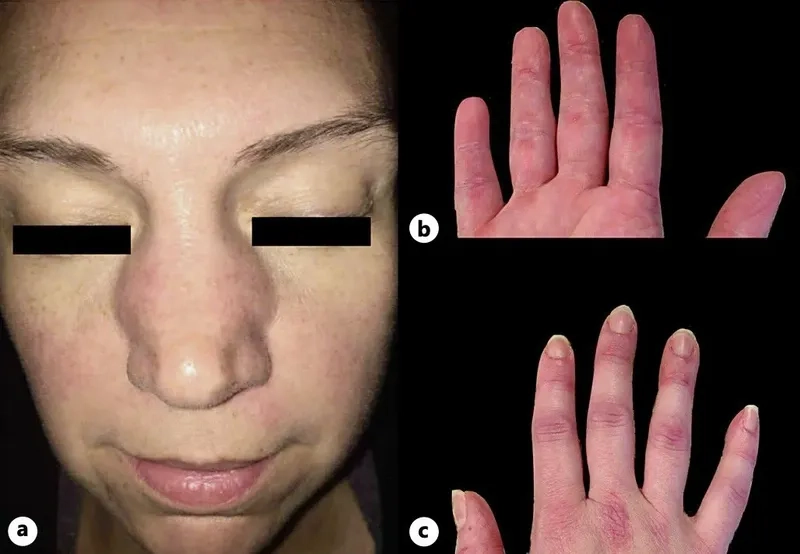 a
b
c