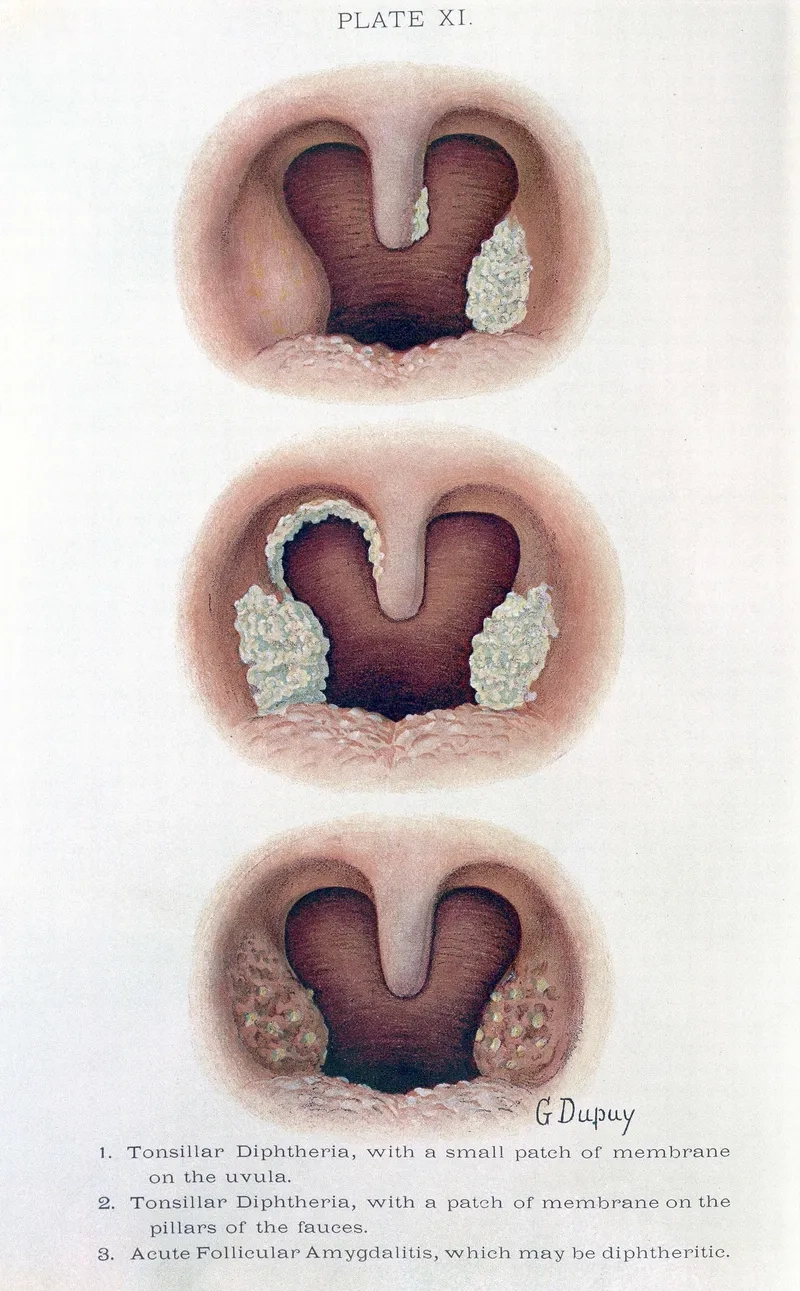 PLATE XI.

G Dupuy

1. Tonsillar Diphtheria, with a small patch of membrane on the uvula.
2. Tonsillar Diphtheria, with a patch of membrane on the pillars of the fauces.
3. Acute Follicular Amygdalitis, which may be diphtheritic.