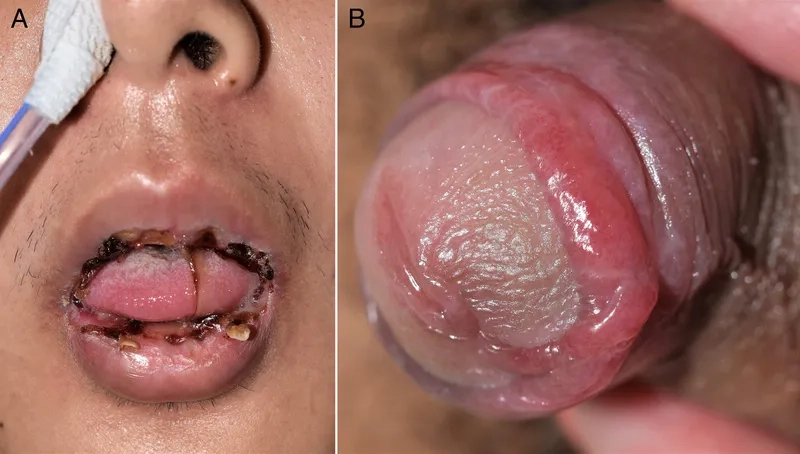 A

B