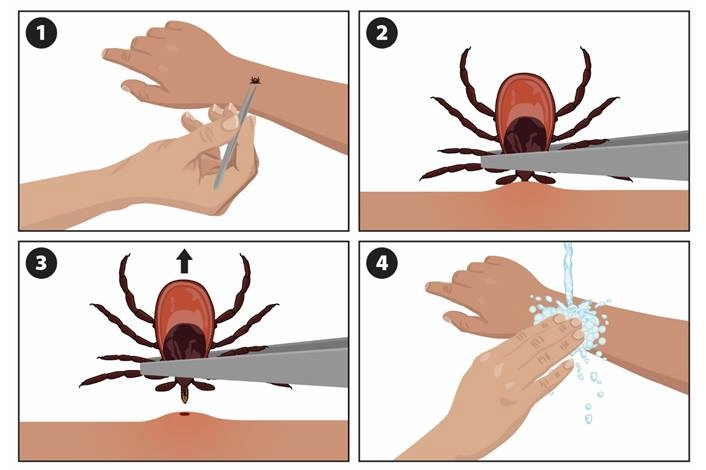 1

2

3

4