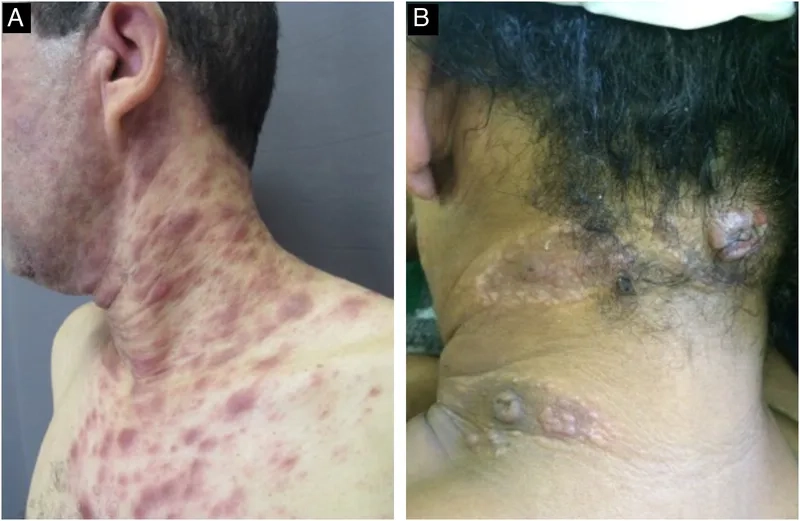 A

B